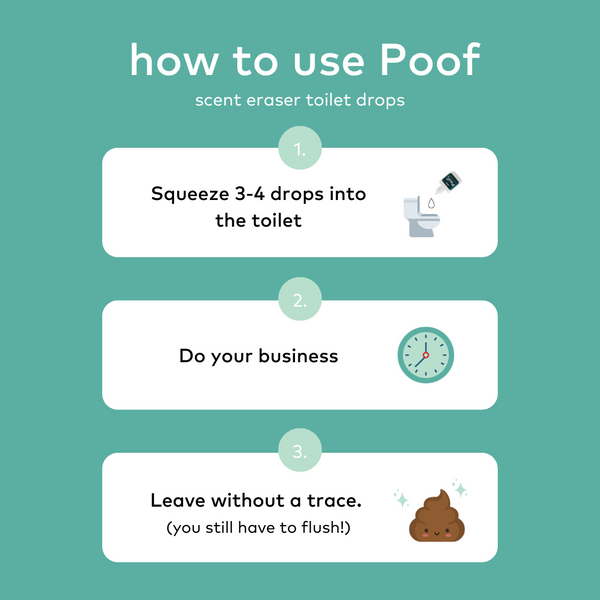 how to use Poof

scent eraser toilet drops

1.

Squeeze 3-4 drops into the toilet

2.

Do your business

3.

Leave without a trace.

(you still have to flush!)